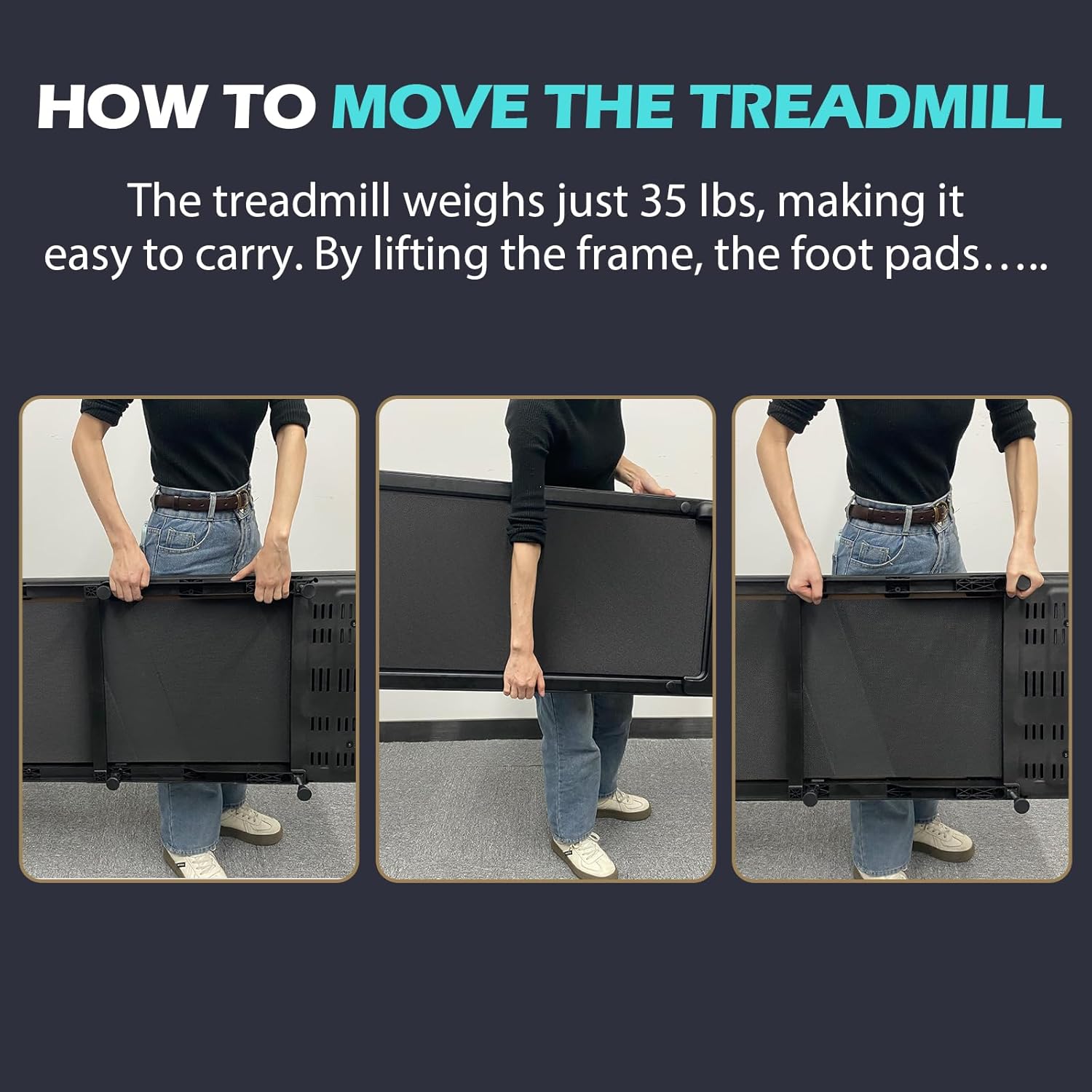 HOW TO MOVE THE TREADMILL

The treadmill weighs just 35 lbs, making it easy to carry. By lifting the frame, the foot pads…..